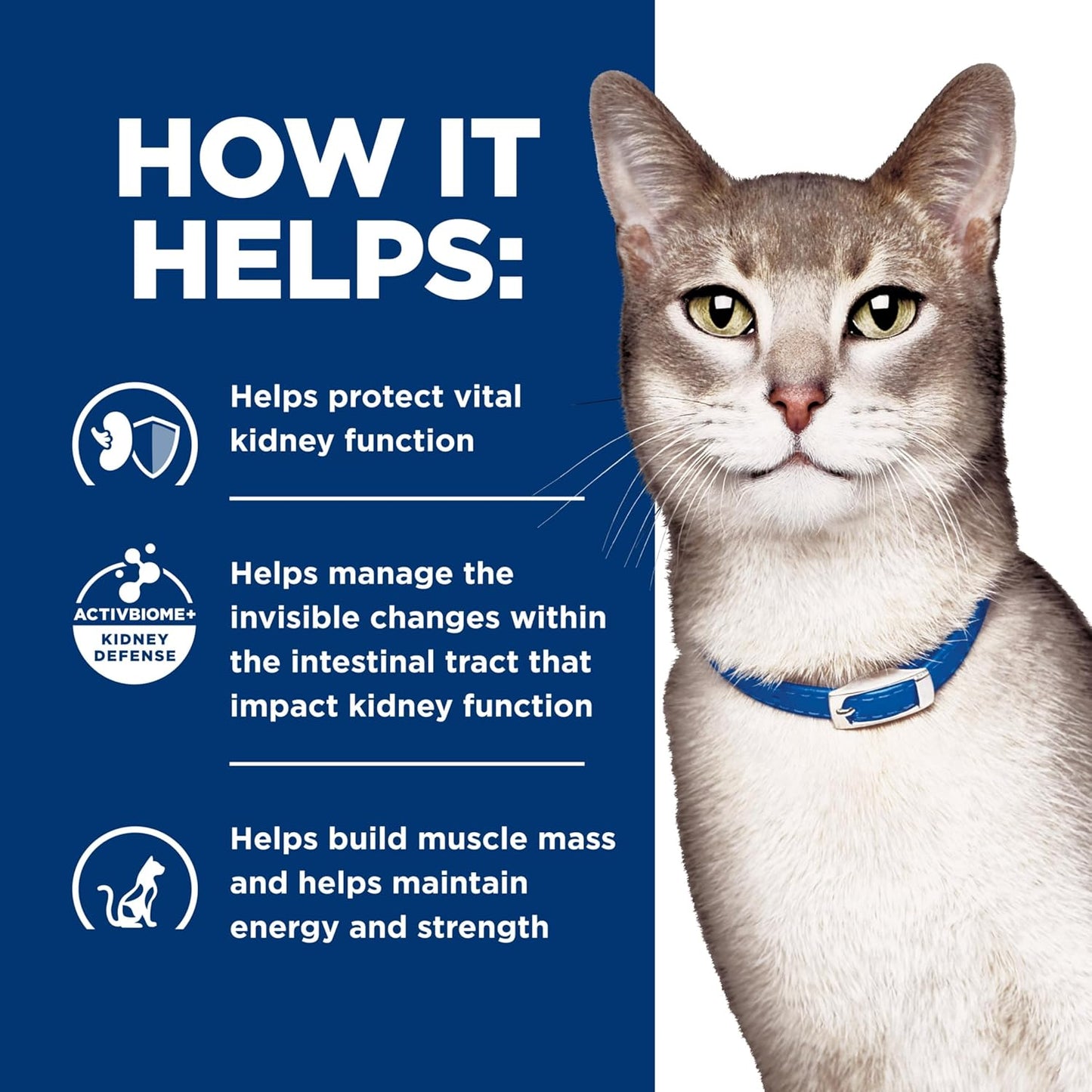 HOW IT HELPS:

Helps protect vital kidney function

ACTIVBIOME+ KIDNEY DEFENSE

Helps manage the invisible changes within the intestinal tract that impact kidney function

Helps build muscle mass and helps maintain energy and strength